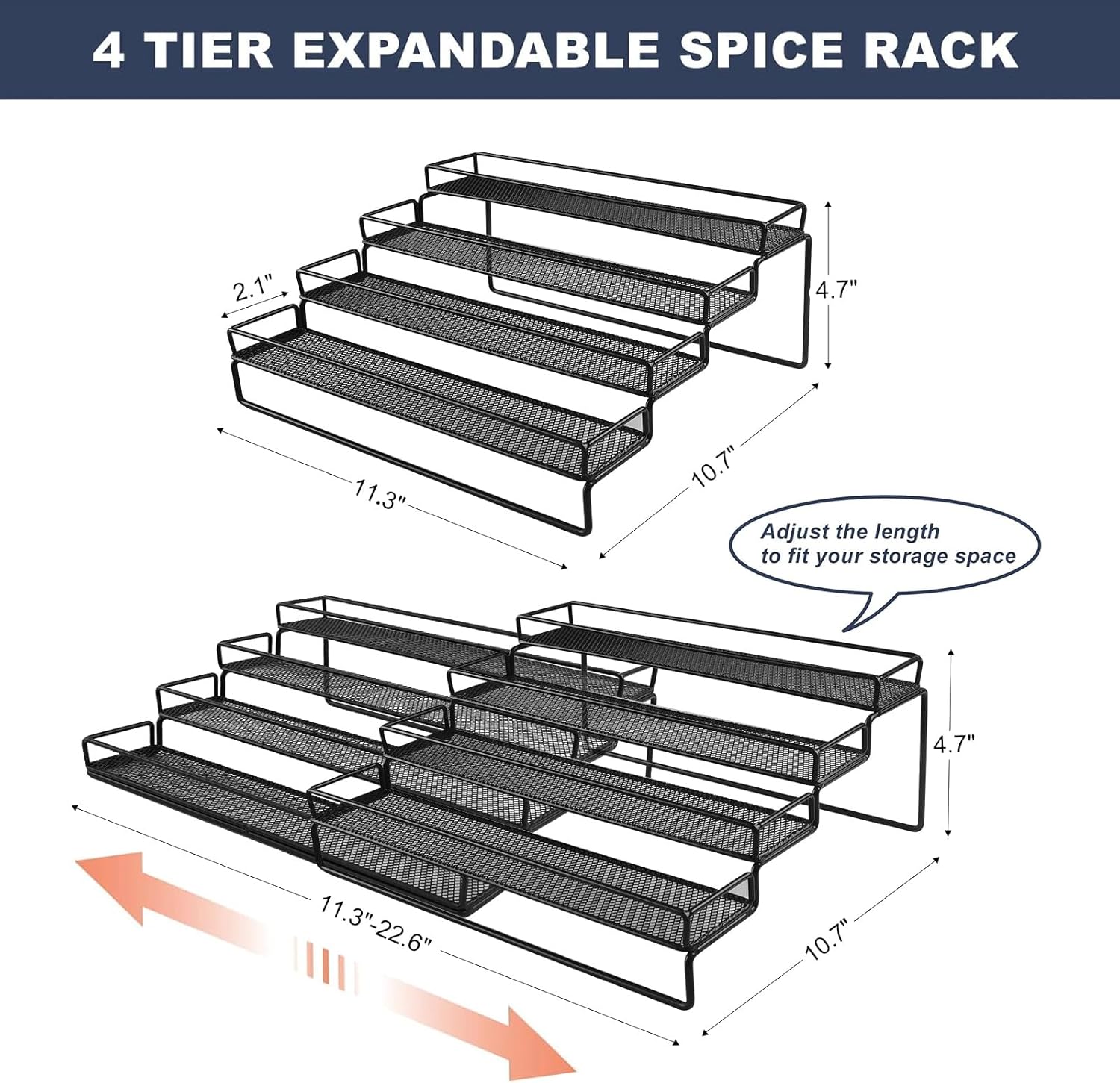 4 TIER EXPANDABLE SPICE RACK

2.1"

4.7"

11.3"

10.7"

Adjust the length to fit your storage space

4.7"

11.3"-22.6"

10.7"